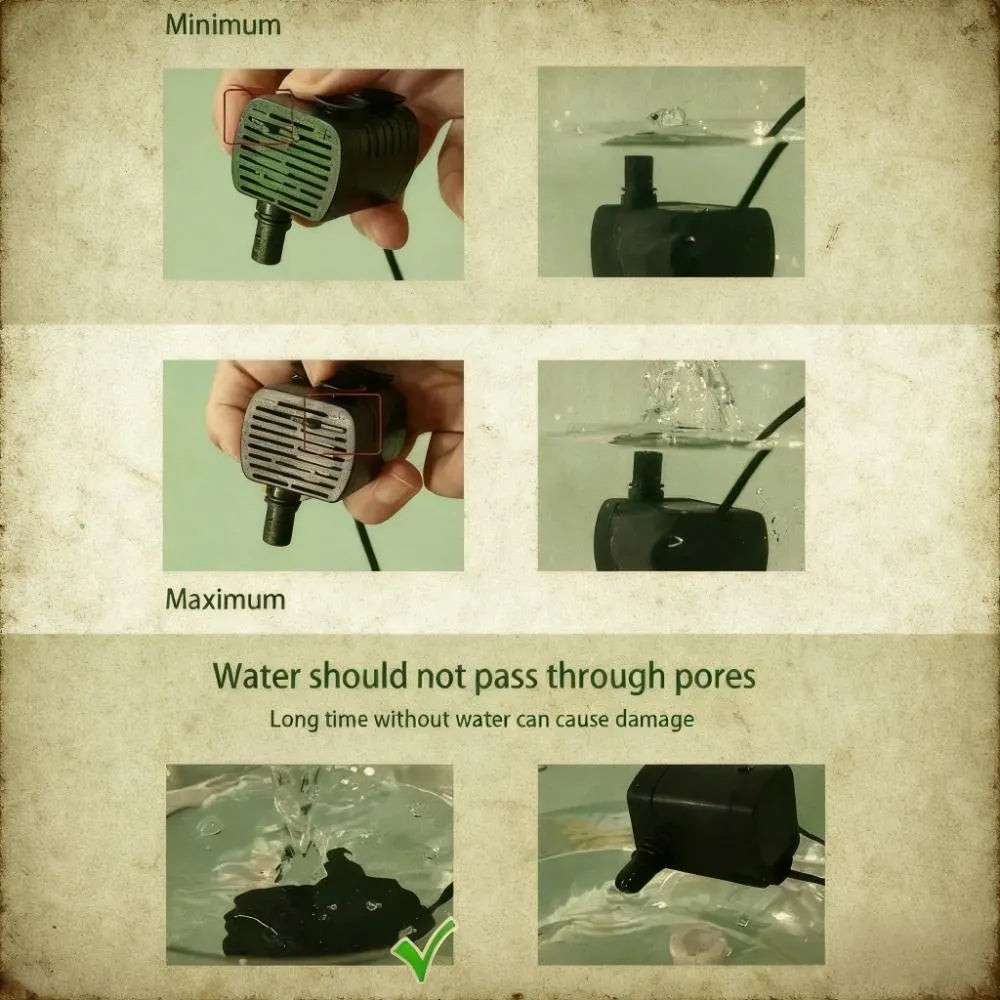 Minimum

Maximum

Water should not pass through pores

Long time without water can cause damage